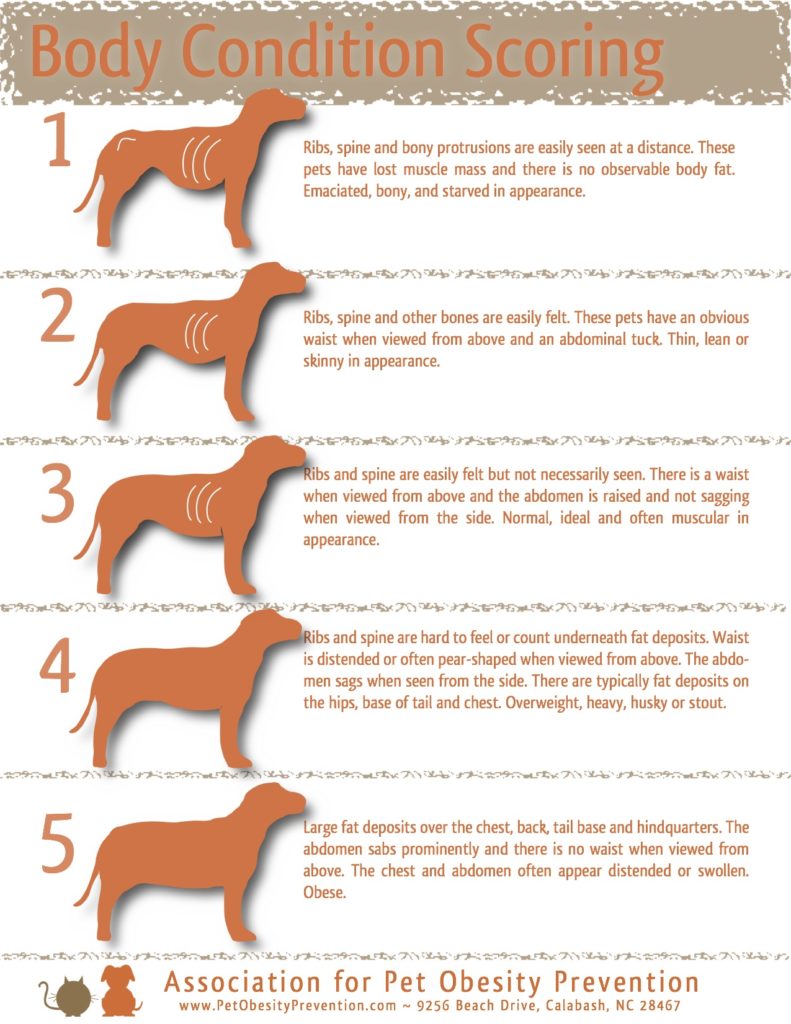 Body Condition Scoring

1

Ribs, spine and bony protrusions are easily seen at a distance. These pets have lost muscle mass and there is no observable body fat. Emaciated, bony, and starved in appearance.

2

Ribs, spine and other bones are easily felt. These pets have an obvious waist when viewed from above and an abdominal tuck. Thin, lean or skinny in appearance.

3

Ribs and spine are easily felt but not necessarily seen. There is a waist when viewed from above and the abdomen is raised and not sagging when viewed from the side. Normal, ideal and often muscular in appearance.

4

Ribs and spine are hard to feel or count underneath fat deposits. Waist is distended or often pear-shaped when viewed from above. The abdomen sags when seen from the side. There are typically fat deposits on the hips, base of tail and chest. Overweight, heavy, husky or stout.

5

Large fat deposits over the chest, back, tail base and hindquarters. The abdomen sabs prominently and there is no waist when viewed from above. The chest and abdomen often appear distended or swollen. Obese.

Association for Pet Obesity Prevention
www.PetObesityPrevention.com ~ 9256 Beach Drive, Calabash, NC 28467